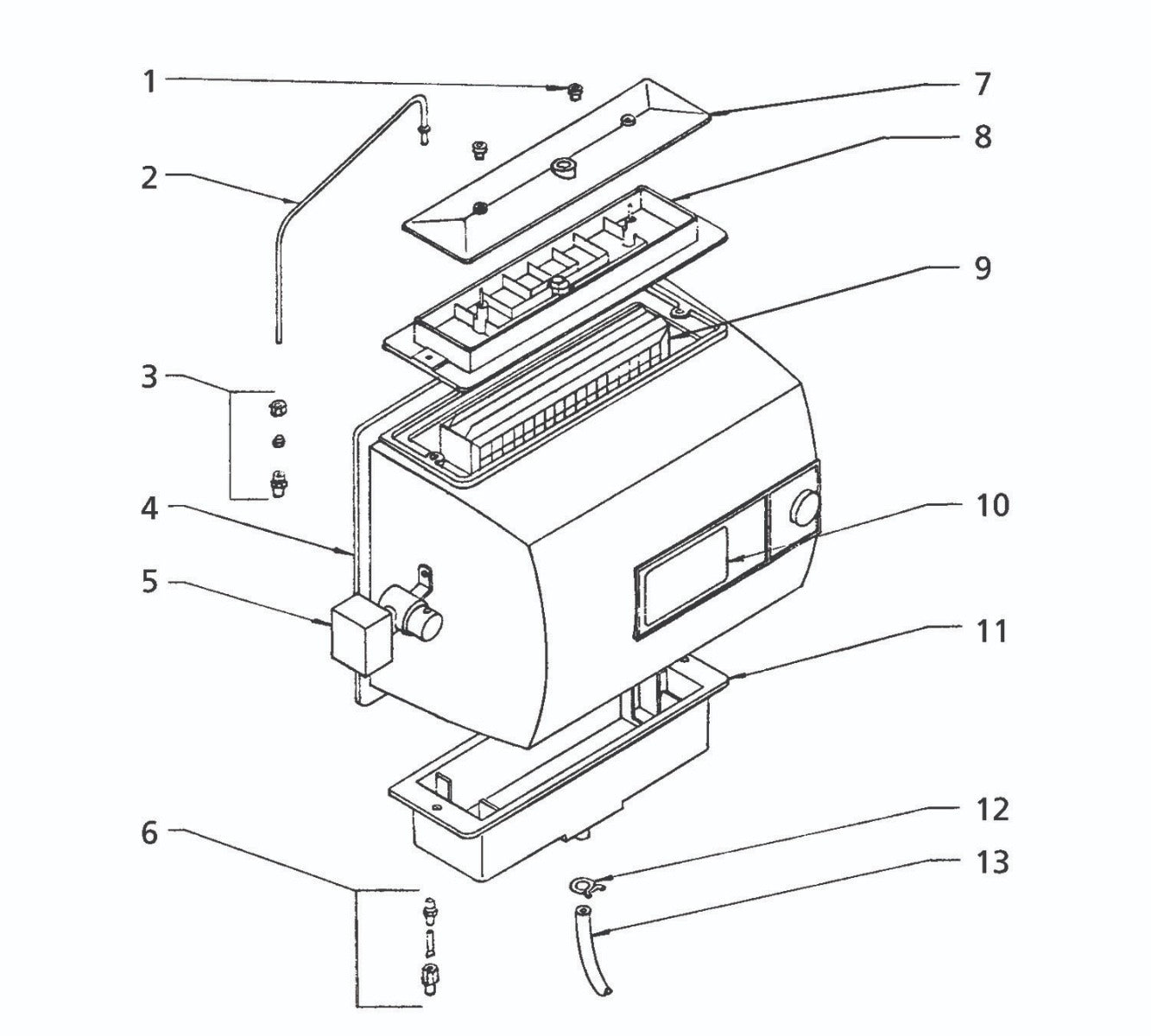 1
2
3
4
5
6
7
8
9
10
11
12
13